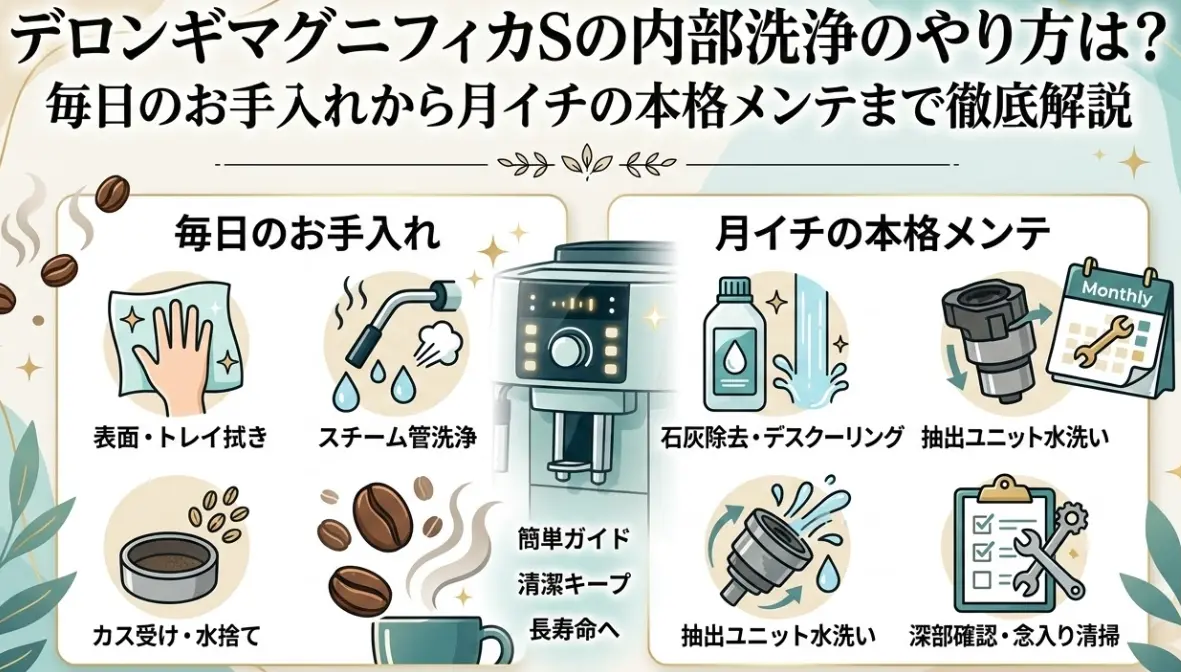 デロンギマグニフィカSの内部洗浄のやり方は？
毎日のお手入れから月イチの本格メンテまで徹底解説

毎日のお手入れ

表面・トレイ拭き

スチーム管洗浄

カス受け・水捨て

簡単ガイド
清潔キープ
長寿命へ

月イチの本格メンテ

Monthly

石灰除去・デスクーリング

抽出ユニット水洗い

抽出ユニット水洗い

深部確認・念入り清掃